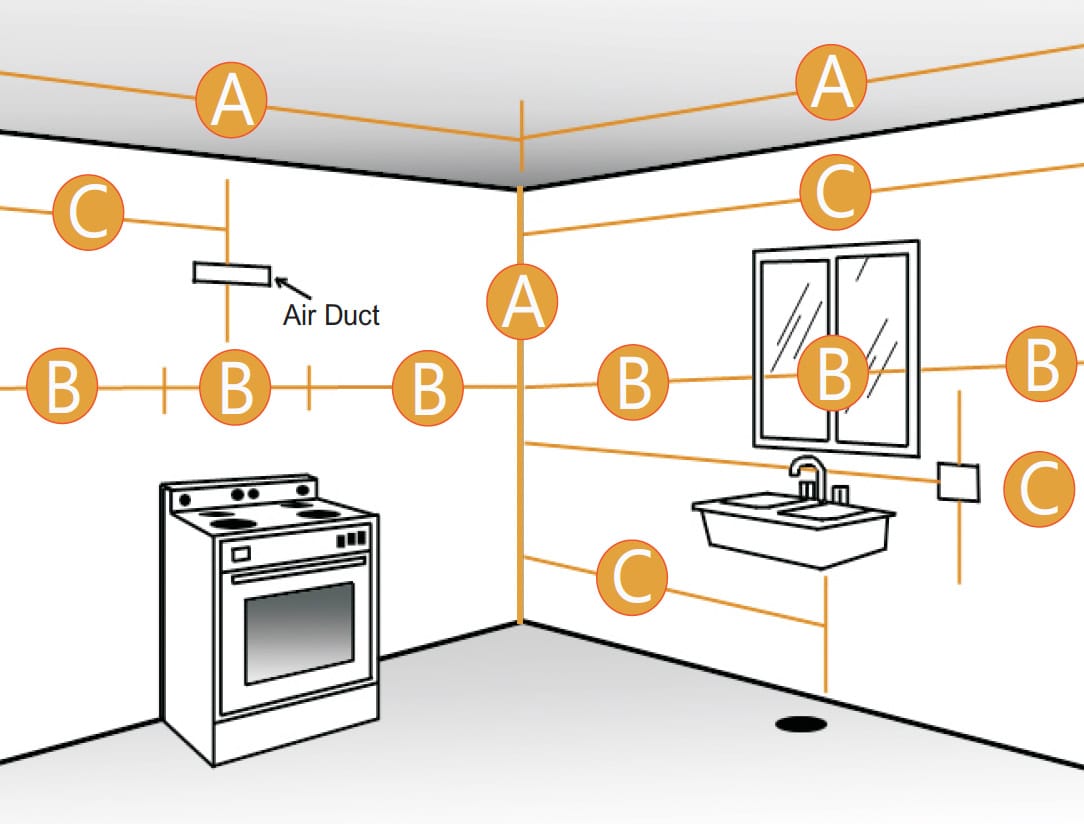 A
A
C
C
Air Duct
A
B
B
B
B
B
B
C
C